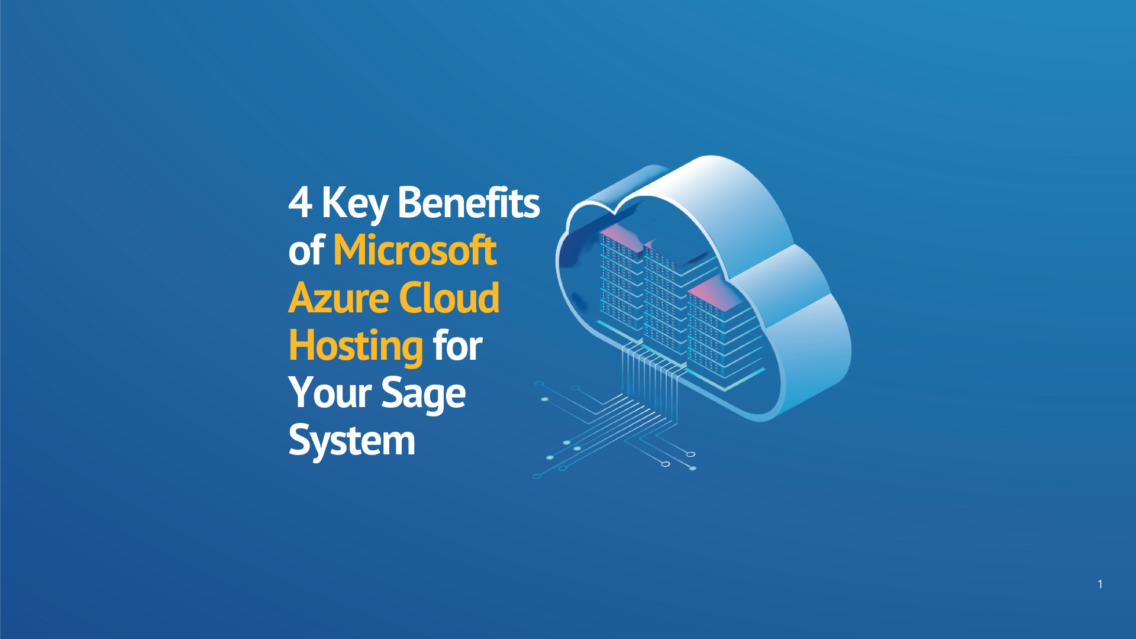 4 Key Benefits of Microsoft Azure Cloud Hosting for Your Sage System

1