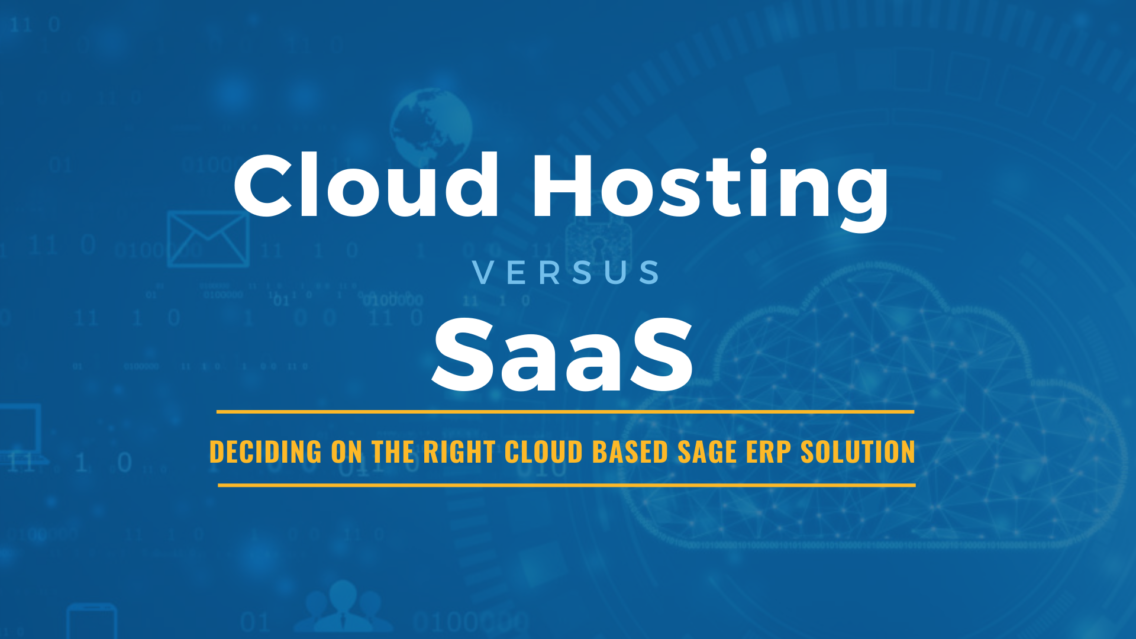 Cloud Hosting

VERSUS

SaaS

DECIDING ON THE RIGHT CLOUD BASED SAGE ERP SOLUTION