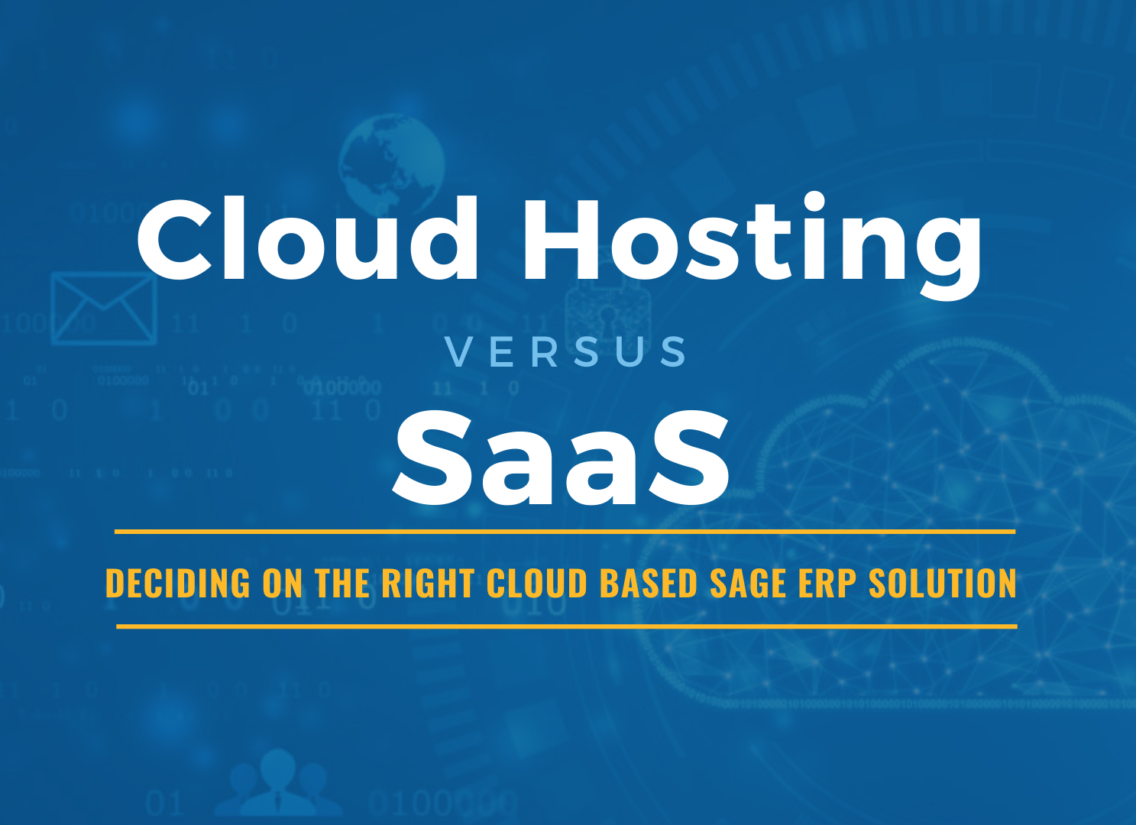 Cloud Hosting

VERSUS

SaaS

DECIDING ON THE RIGHT CLOUD BASED SAGE ERP SOLUTION