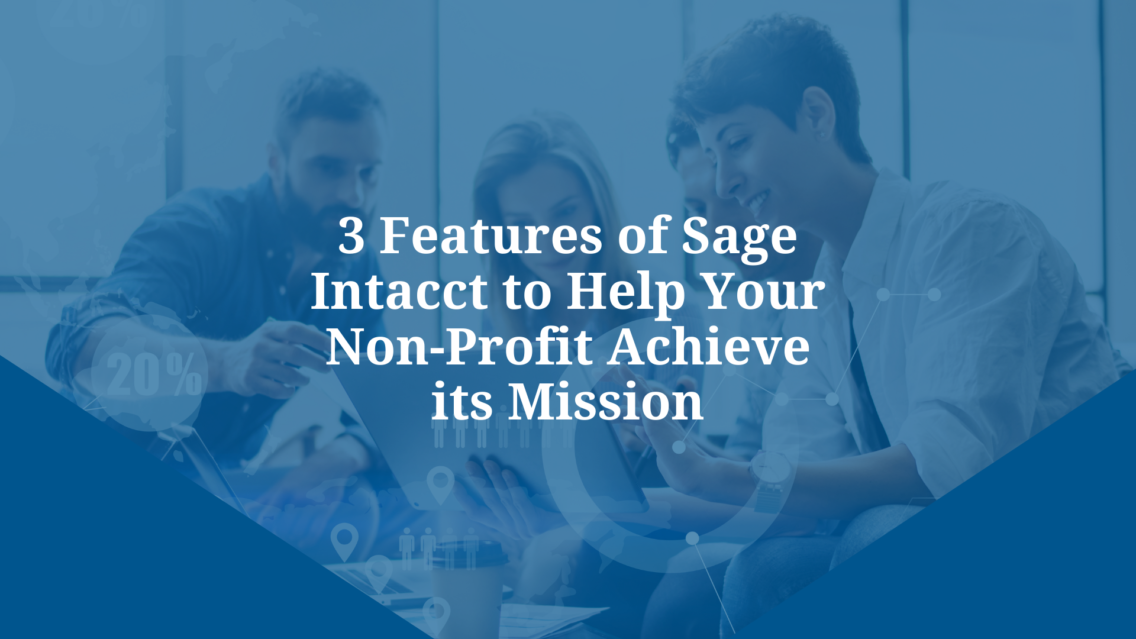 3 Features of Sage Intacct to Help Your Non-Profit Achieve its Mission

20%