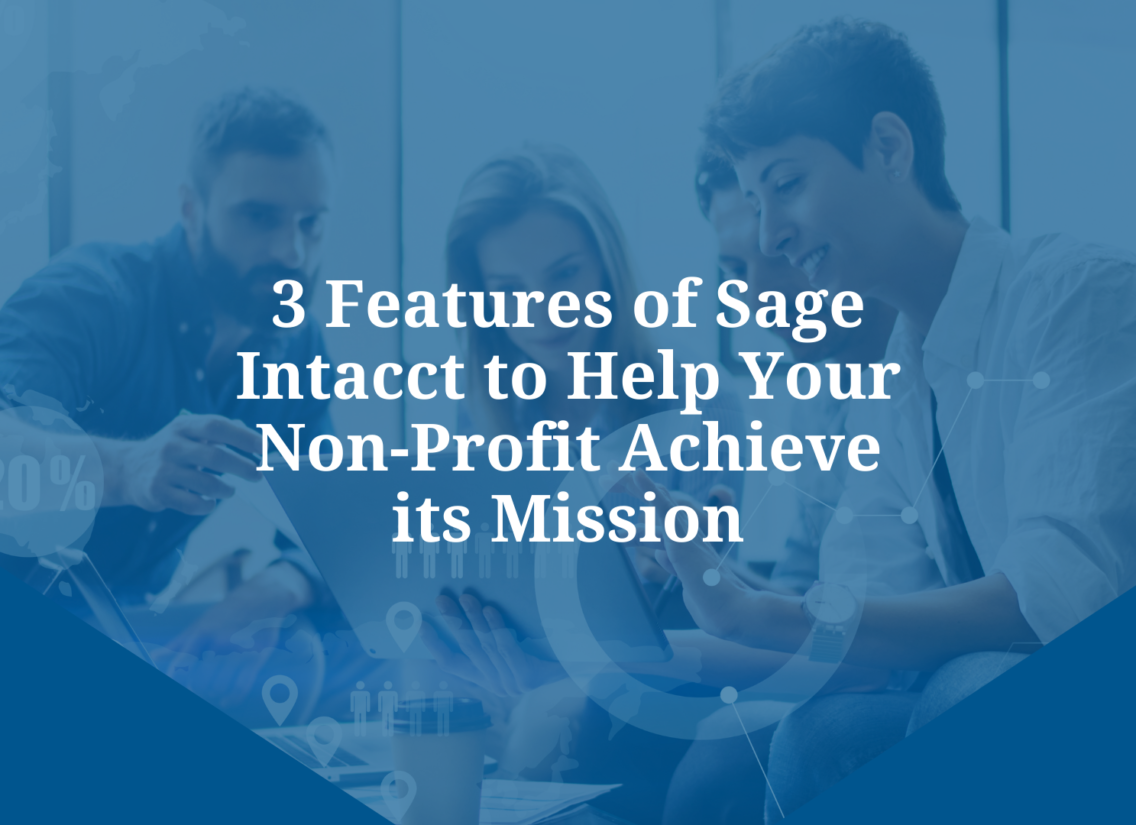 3 Features of Sage Intacct to Help Your Non-Profit Achieve its Mission

20%