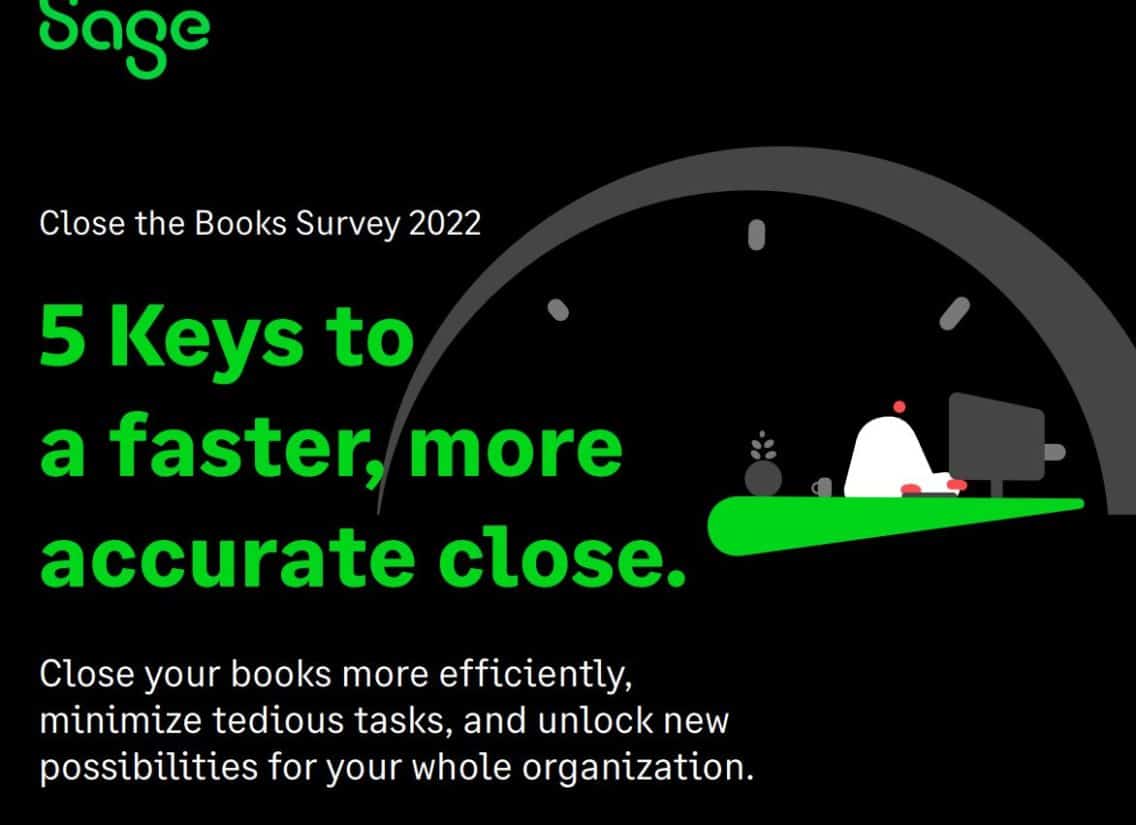 Sage

Close the Books Survey 2022

5 Keys to a faster, more accurate close.

Close your books more efficiently, minimize tedious tasks, and unlock new possibilities for your whole organization.